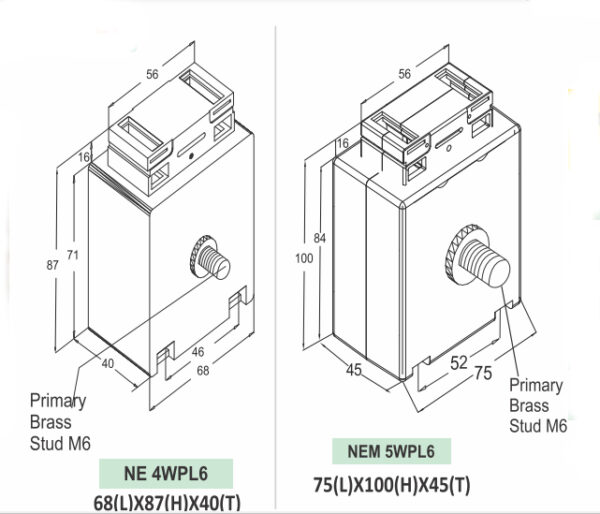 56

16

87

71

40

46

68

Primary Brass Stud M6

NE 4WPL6

68(L)X87(H)X40(T)

56

16

100

84

45

52

75

Primary Brass Stud M6

NEM 5WPL6

75(L)X100(H)X45(T)